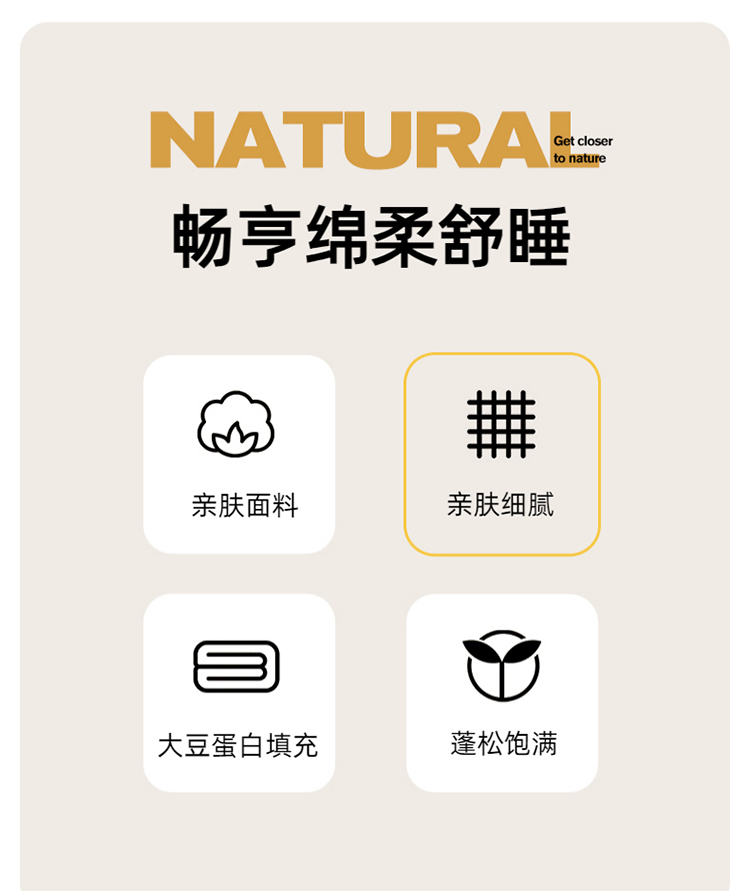 NATURAL
Get closer
to nature

畅亨绵柔舒睡

亲肤面料

亲肤细腻

大豆蛋白填充

蓬松饱满