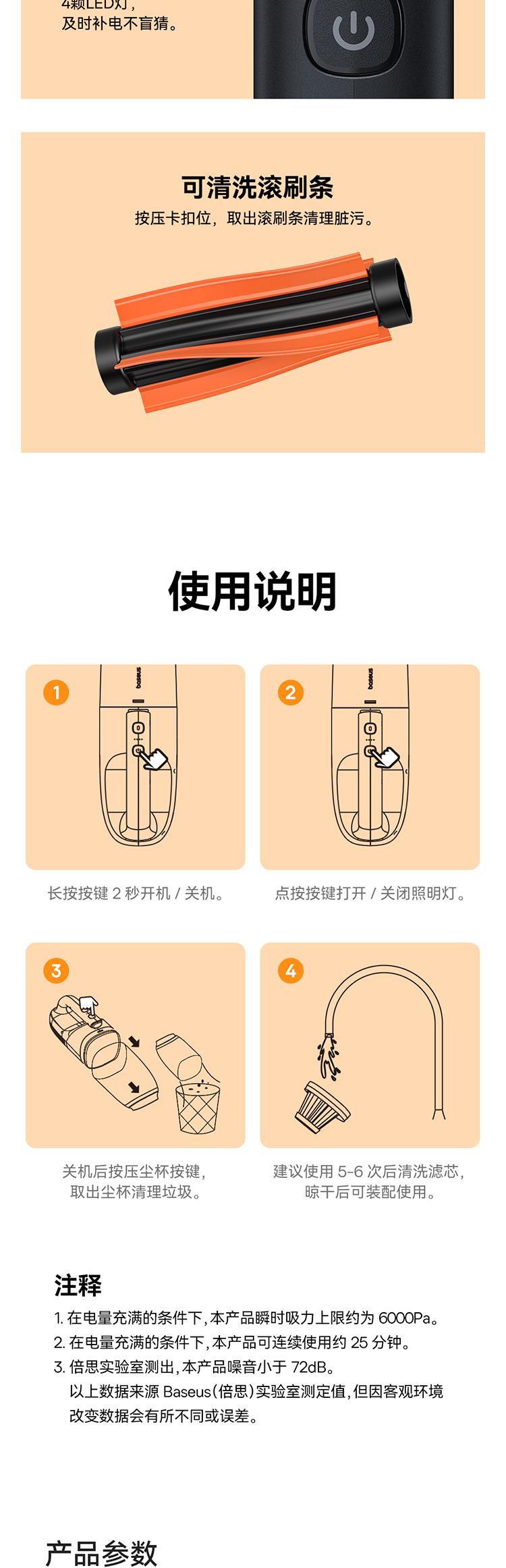 4颗LED灯，
及时补电不盲猜。

可清洗滚刷条
按压卡扣位，取出滚刷条清理脏污。

使用说明

1

baseus

长按按键 2 秒开机 / 关机。

2

baseus

点按按键打开 / 关闭照明灯。

3

关机后按压尘杯按键，
取出尘杯清理垃圾。

4

建议使用 5-6 次后清洗滤芯，
晾干后可装配使用。

注释
1. 在电量充满的条件下，本产品瞬时吸力上限约为 6000Pa。
2. 在电量充满的条件下，本产品可连续使用约 25 分钟。
3. 倍思实验室测出，本产品噪音小于 72dB。
以上数据来源 Baseus（倍思）实验室测定值，但因客观环境改变数据会有所不同或误差。

产品参数