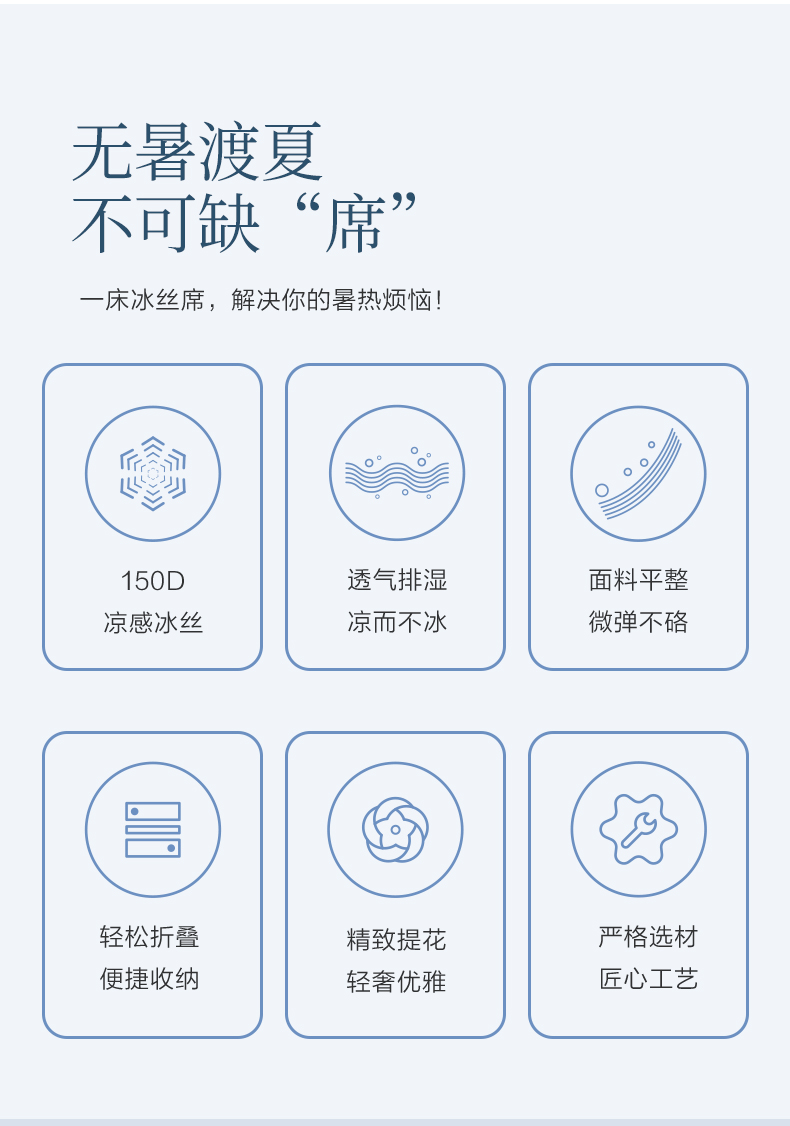 无暑渡夏
不可缺“席”

一床冰丝席，解决你的暑热烦恼!

150D
凉感冰丝

透气排湿
凉而不冰

面料平整
微弹不硌

轻松折叠
便捷收纳

精致提花
轻奢优雅

严格选材
匠心工艺