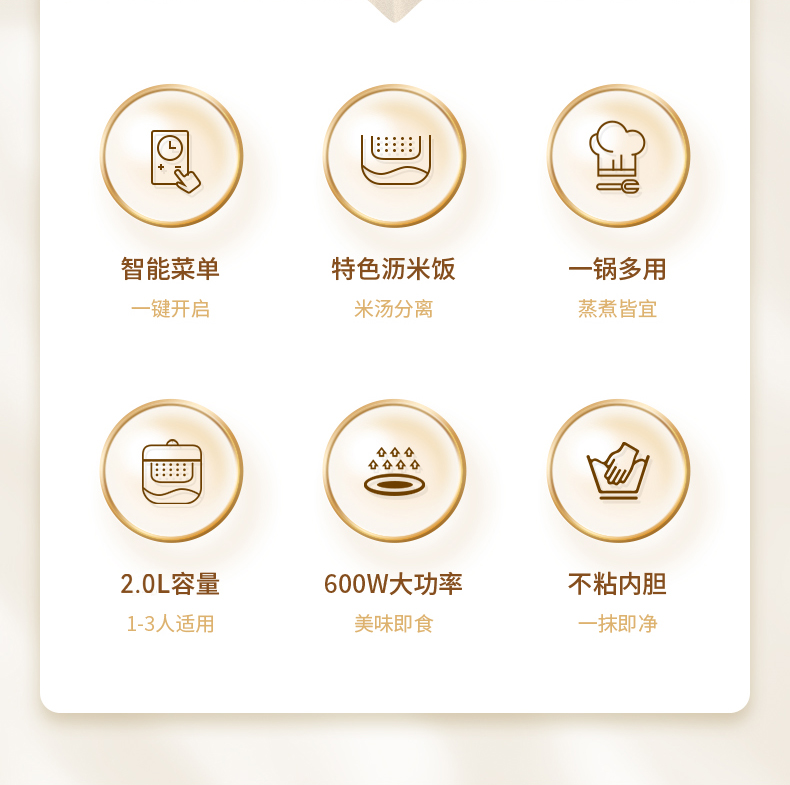 智能菜单
一键开启

特色沥米饭
米汤分离

一锅多用
蒸煮皆宜

2.0L容量
1-3人适用

600W大功率
美味即食

不粘内胆
一抹即净