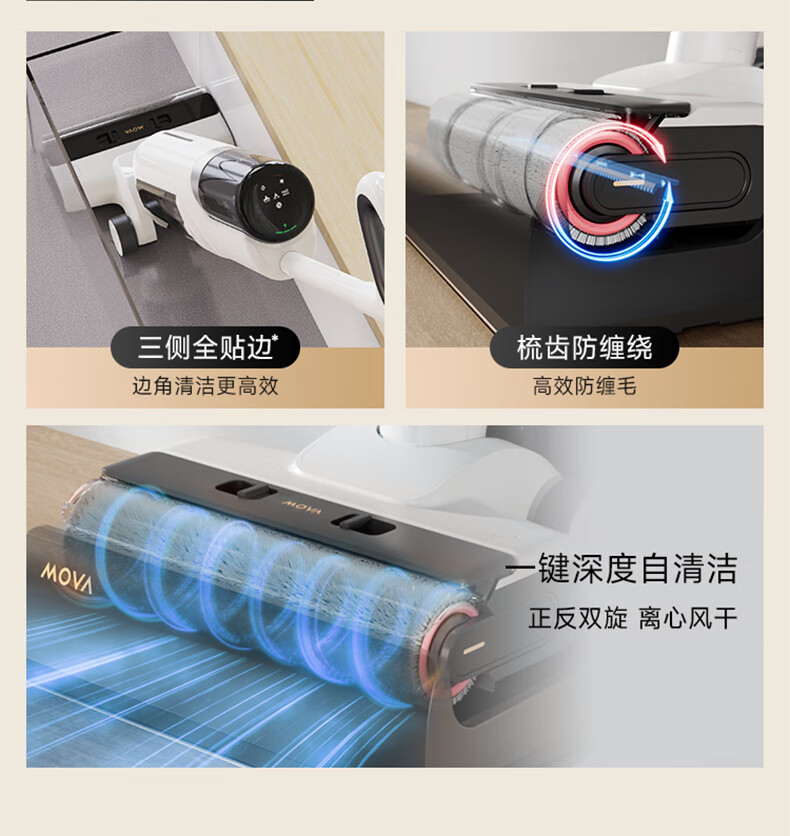 MOVA

三侧全贴边*
边角清洁更高效

梳齿防缠绕
高效防缠毛

MOVA
MOVA

一键深度自清洁
正反双旋 离心风干