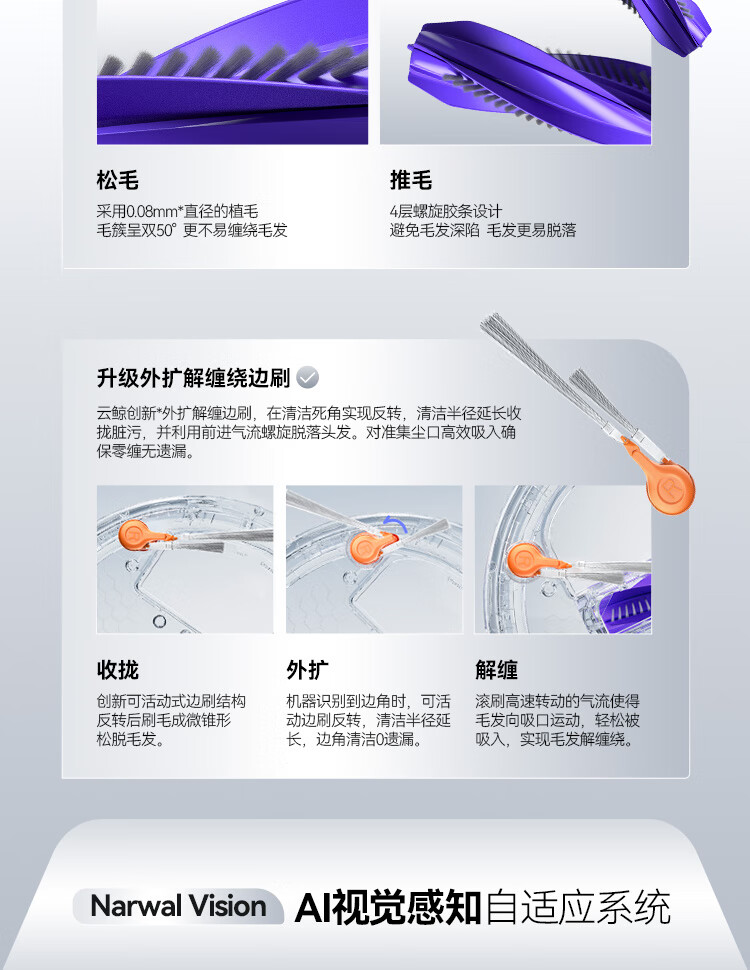 松毛

采用0.08mm*直径的植毛
毛簇呈双50° 更不易缠绕毛发

推毛

4层螺旋胶条设计
避免毛发深陷 毛发更易脱落

升级外扩解缠绕边刷

云鲸创新*外扩解缠边刷，在清洁死角实现反转，清洁半径延长收拢脏污，并利用前进气流螺旋脱落头发。对准集尘口高效吸入确保零缠无遗漏。

收拢

创新可活动式边刷结构
反转后刷毛成微锥形
松脱毛发。

外扩

机器识别到边角时，可活动边刷反转，清洁半径延长，边角清洁0遗漏。

解缠

滚刷高速转动的气流使得毛发向吸口运动，轻松被吸入，实现毛发解缠绕。

Narwal Vision AI视觉感知自适应系统