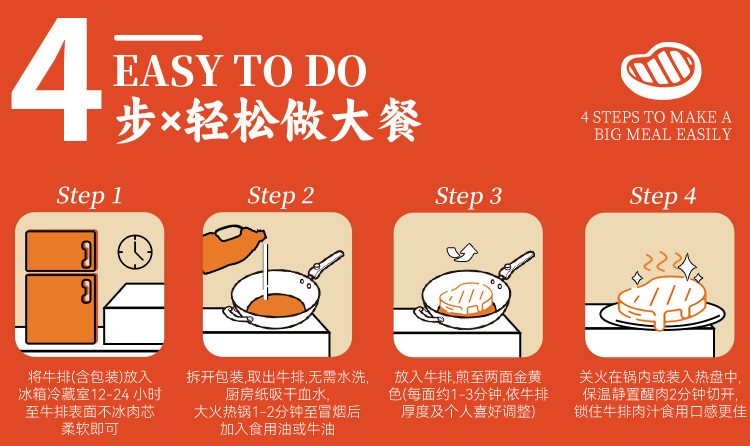 4 EASY TO DO
步×轻松做大餐

4 STEPS TO MAKE A BIG MEAL EASILY

Step 1
将牛排(含包装)放入冰箱冷藏室12-24 小时至牛排表面不冰肉芯柔软即可

Step 2
拆开包装,取出牛排,无需水洗,厨房纸吸干血水,大火热锅1-2分钟至冒烟后加入食用油或牛油

Step 3
放入牛排,煎至两面金黄色(每面约1-3分钟,依牛排厚度及个人喜好调整)

Step 4
关火在锅内或装入热盘中,保温静置醒肉2分钟切开,锁住牛排肉汁食用口感更佳