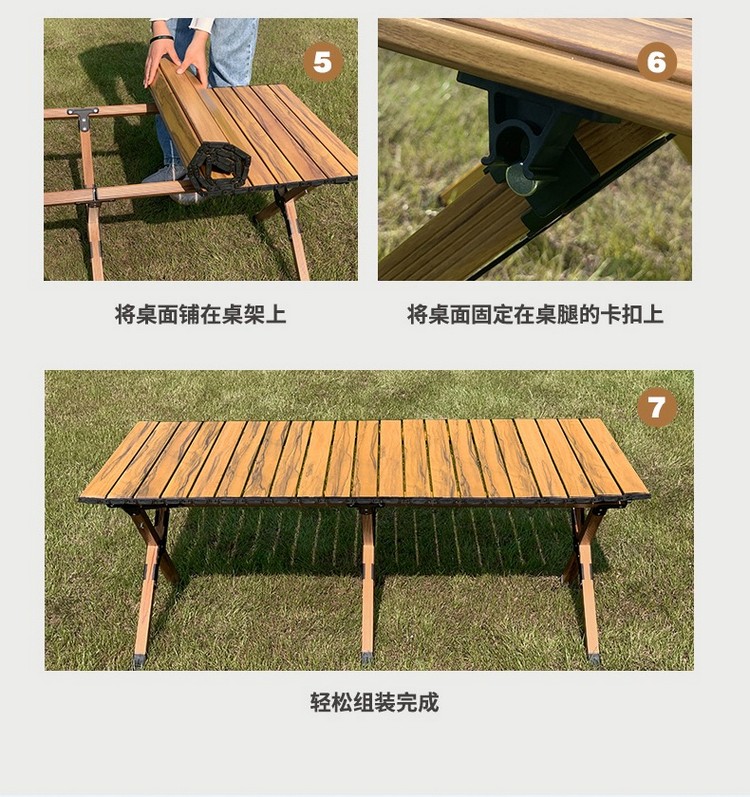 5

将桌面铺在桌架上

6

将桌面固定在桌腿的卡扣上

7

轻松组装完成