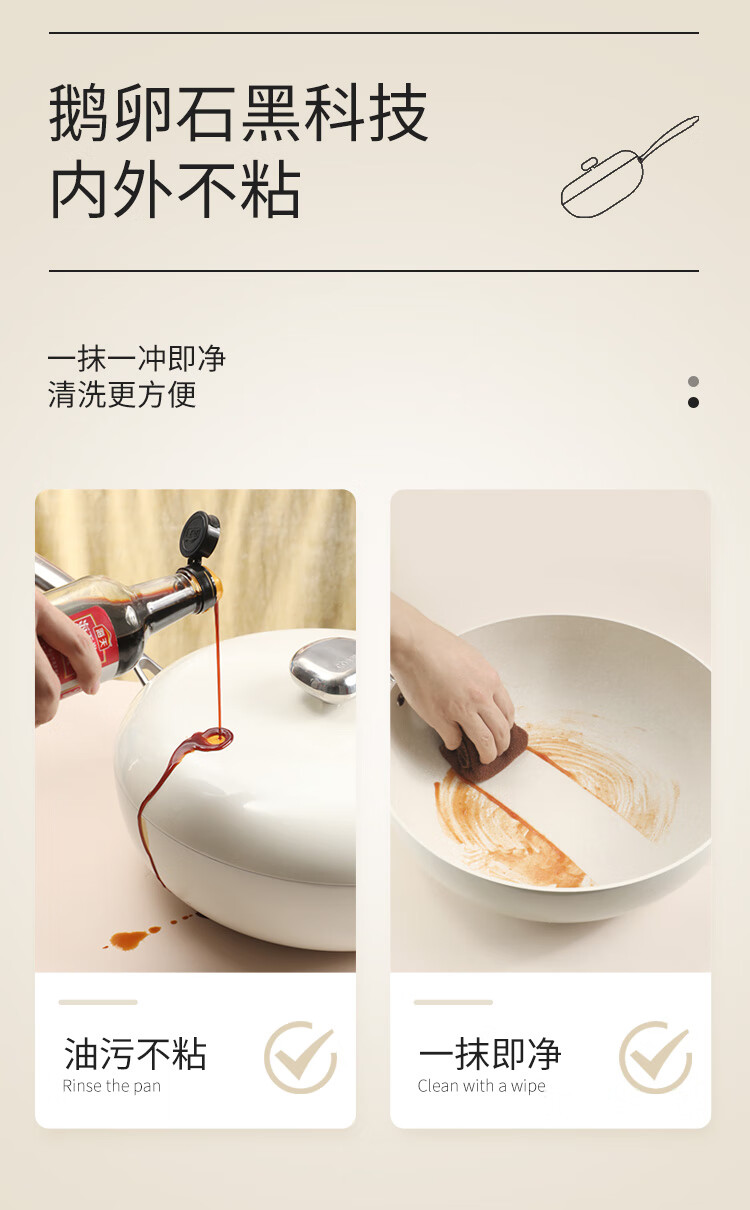 鹅卵石黑科技
内外不粘

一抹一冲即净
清洗更方便

油污不粘
Rinse the pan

一抹即净
Clean with a wipe