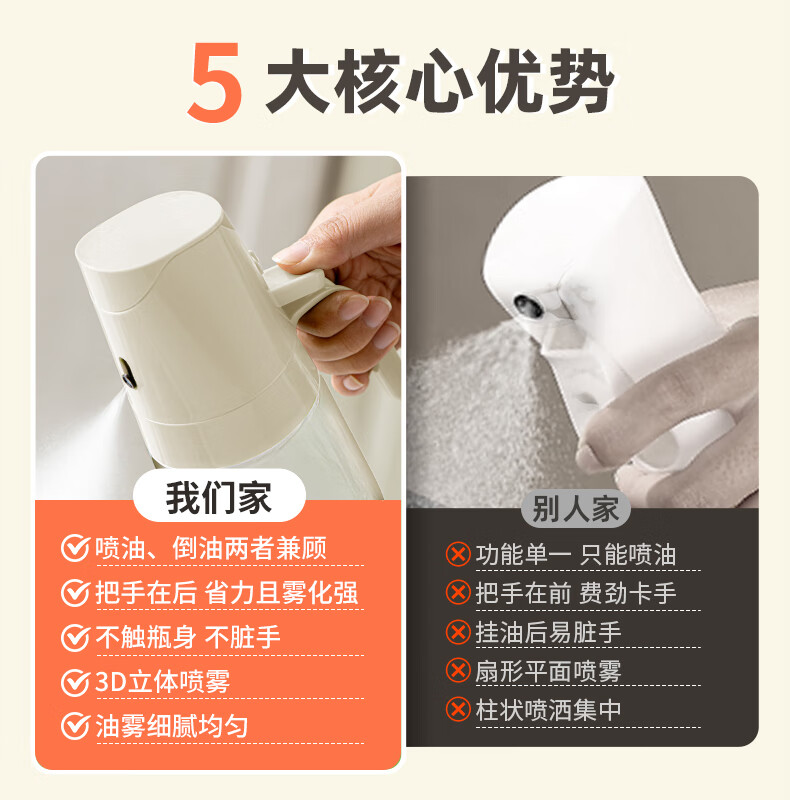 5 大核心优势

我们家

喷油、倒油两者兼顾
把手在后 省力且雾化强
不触瓶身 不脏手
3D立体喷雾
油雾细腻均匀

别人家

功能单一 只能喷油
把手在前 费劲卡手
挂油后易脏手
扇形平面喷雾
柱状喷洒集中