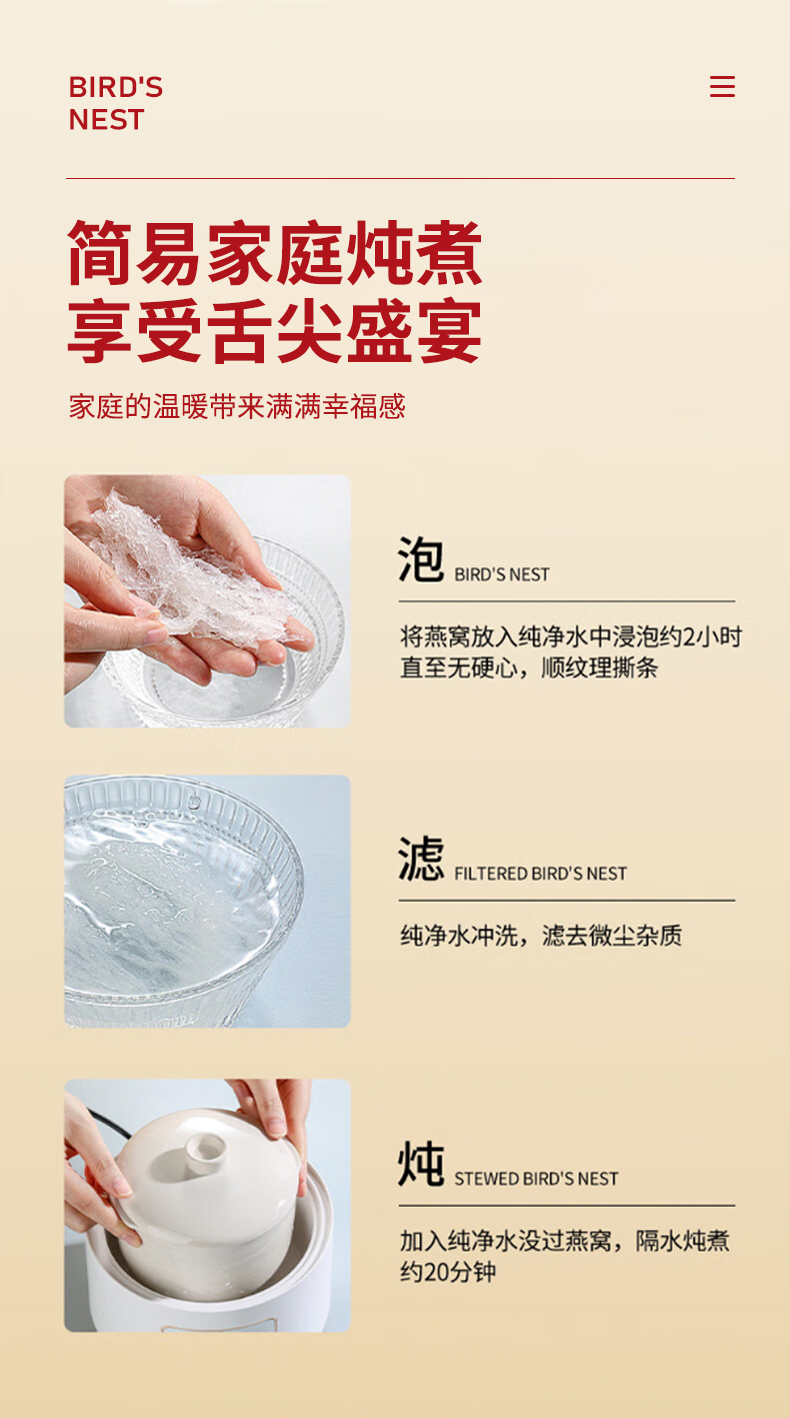 BIRD'S NEST

简易家庭炖煮
享受舌尖盛宴

家庭的温暖带来满满幸福感

泡 BIRD'S NEST

将燕窝放入纯净水中浸泡约2小时直至无硬心，顺纹理撕条

滤 FILTERED BIRD'S NEST

纯净水冲洗，滤去微尘杂质

炖 STEWED BIRD'S NEST

加入纯净水没过燕窝，隔水炖煮约20分钟