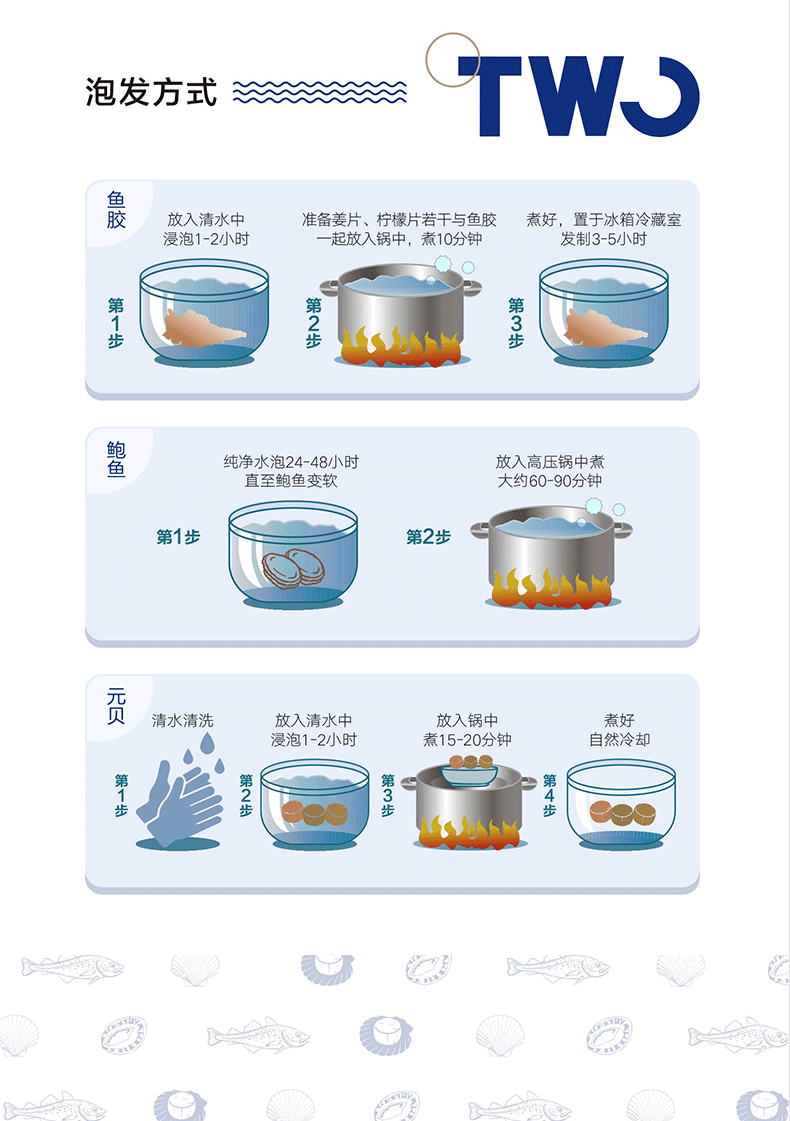 泡发方式

TWO

鱼胶

放入清水中
浸泡1-2小时

第1步

准备姜片、柠檬片若干与鱼胶
一起放入锅中，煮10分钟

第2步

煮好，置于冰箱冷藏室
发制3-5小时

第3步

鲍鱼

纯净水泡24-48小时
直至鲍鱼变软

第1步

放入高压锅中煮
大约60-90分钟

第2步

元贝

清水清洗

第1步

放入清水中
浸泡1-2小时

第2步

放入锅中
煮15-20分钟

第3步

煮好
自然冷却

第4步