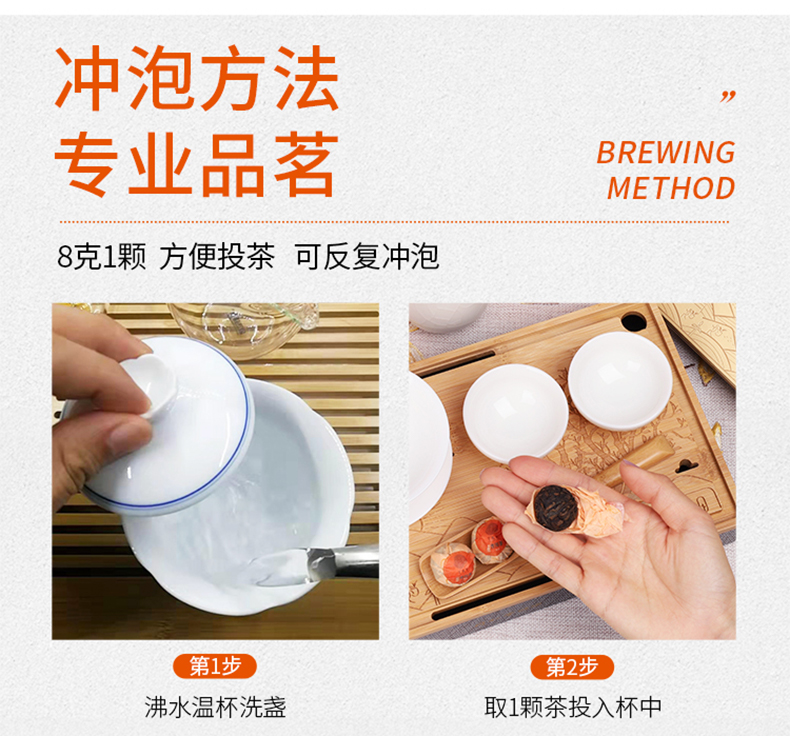 冲泡方法
专业品茗

”
BREWING
METHOD

8克1颗 方便投茶 可反复冲泡

第1步
沸水温杯洗盏

第2步
取1颗茶投入杯中