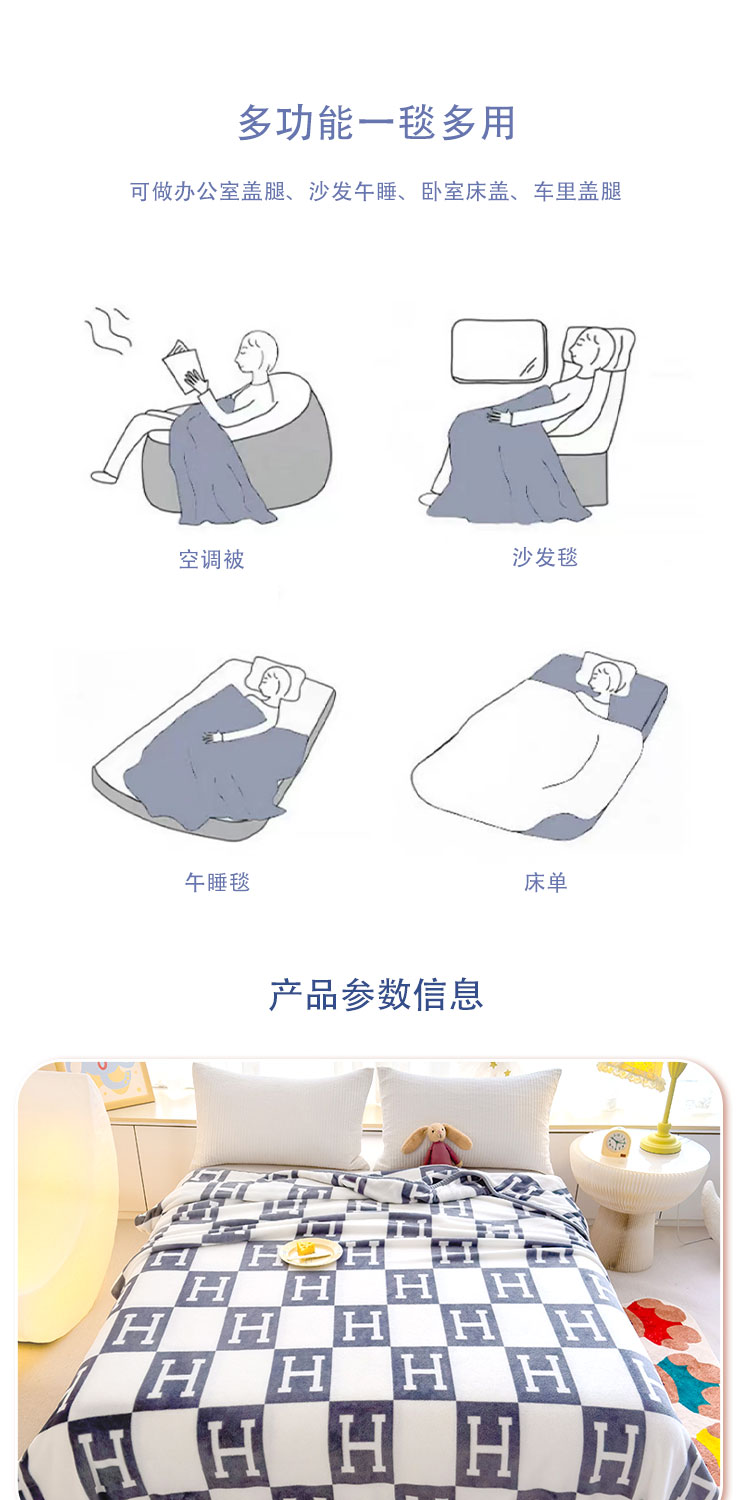 多功能一毯多用

可做办公室盖腿、沙发午睡、卧室床盖、车里盖腿

空调被

沙发毯

午睡毯

床单

产品参数信息