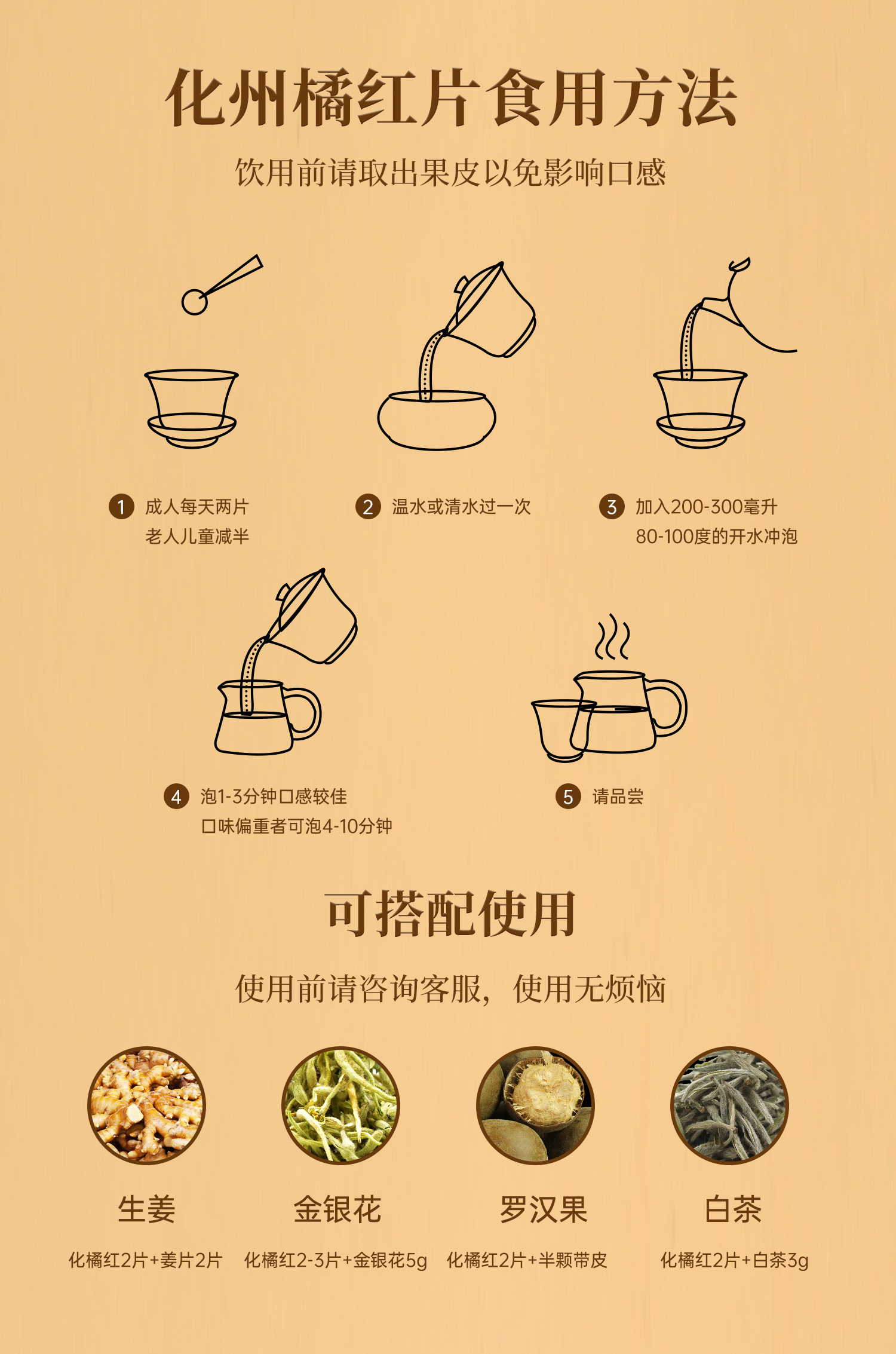 化州橘红片食用方法

饮用前请取出果皮以免影响口感

1 成人每天两片
老人儿童减半

2 温水或清水过一次

3 加入200-300毫升
80-100度的开水冲泡

4 泡1-3分钟口感较佳
口味偏重者可泡4-10分钟

5 请品尝

可搭配使用

使用前请咨询客服，使用无烦恼

生姜
化橘红2片+姜片2片

金银花
化橘红2-3片+金银花5g

罗汉果
化橘红2片+半颗带皮

白茶
化橘红2片+白茶3g