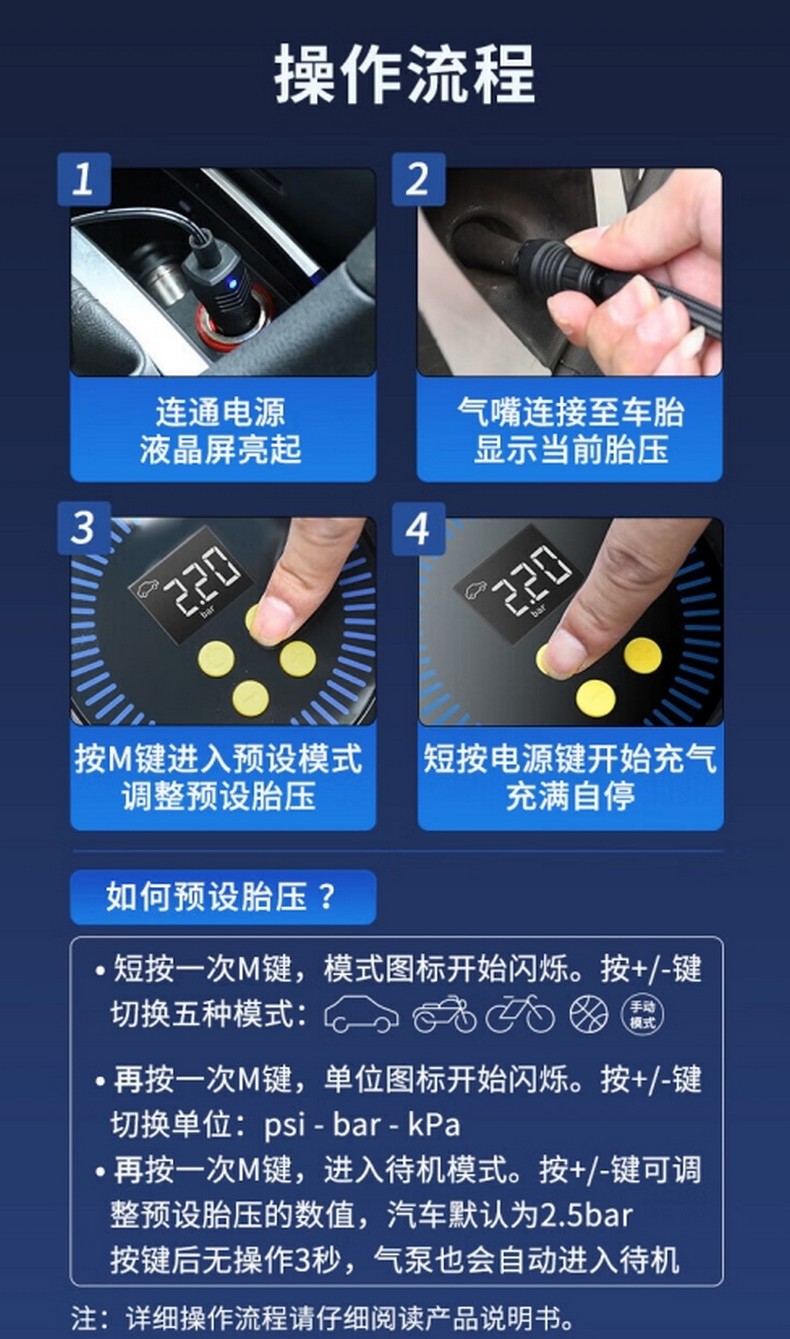 操作流程

1

连通电源
液晶屏亮起

2

气嘴连接至车胎
显示当前胎压

3

2.20
bar

按M键进入预设模式
调整预设胎压

4

2.20
bar

短按电源键开始充气
充满自停

如何预设胎压？

• 短按一次M键，模式图标开始闪烁。按+/-键切换五种模式： 手动模式

• 再按一次M键，单位图标开始闪烁。按+/-键切换单位：psi - bar - kPa

• 再按一次M键，进入待机模式。按+/-键可调整预设胎压的数值，汽车默认为2.5bar
按键后无操作3秒，气泵也会自动进入待机

注：详细操作流程请仔细阅读产品说明书。