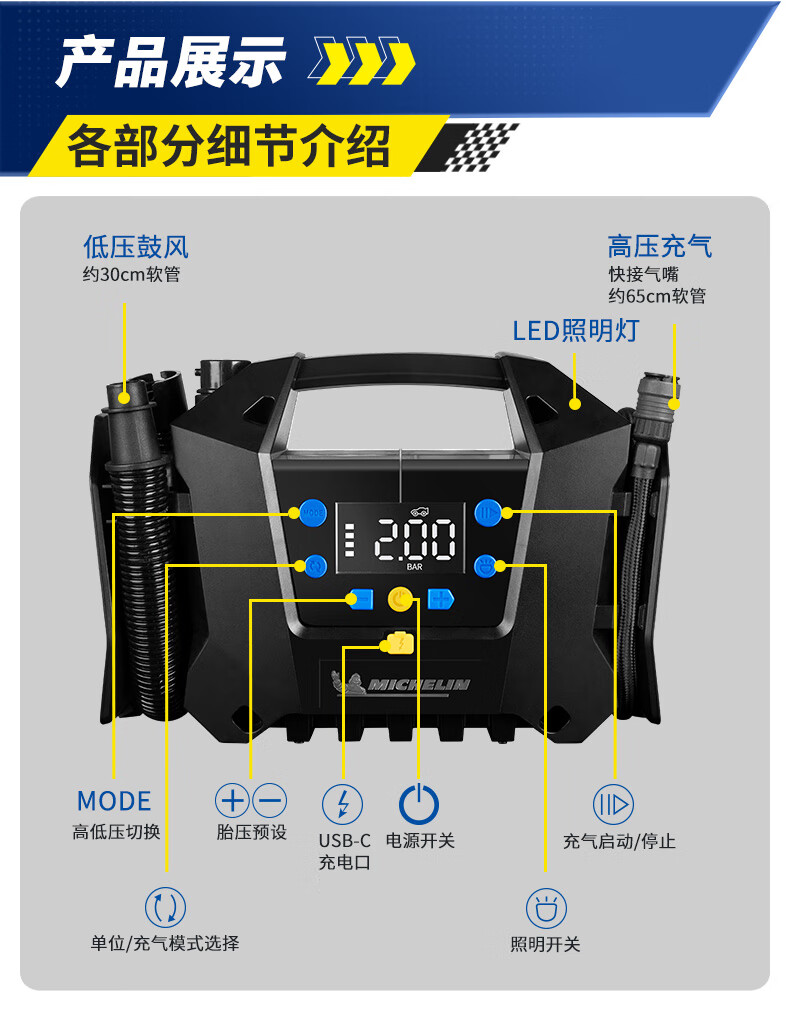 产品展示

各部分细节介绍

低压鼓风
约30cm软管

高压充气
快接气嘴
约65cm软管

LED照明灯

2.00
BAR

MICHELIN

MODE
高低压切换

胎压预设

USB-C
充电口

电源开关

充气启动/停止

单位/充气模式选择

照明开关