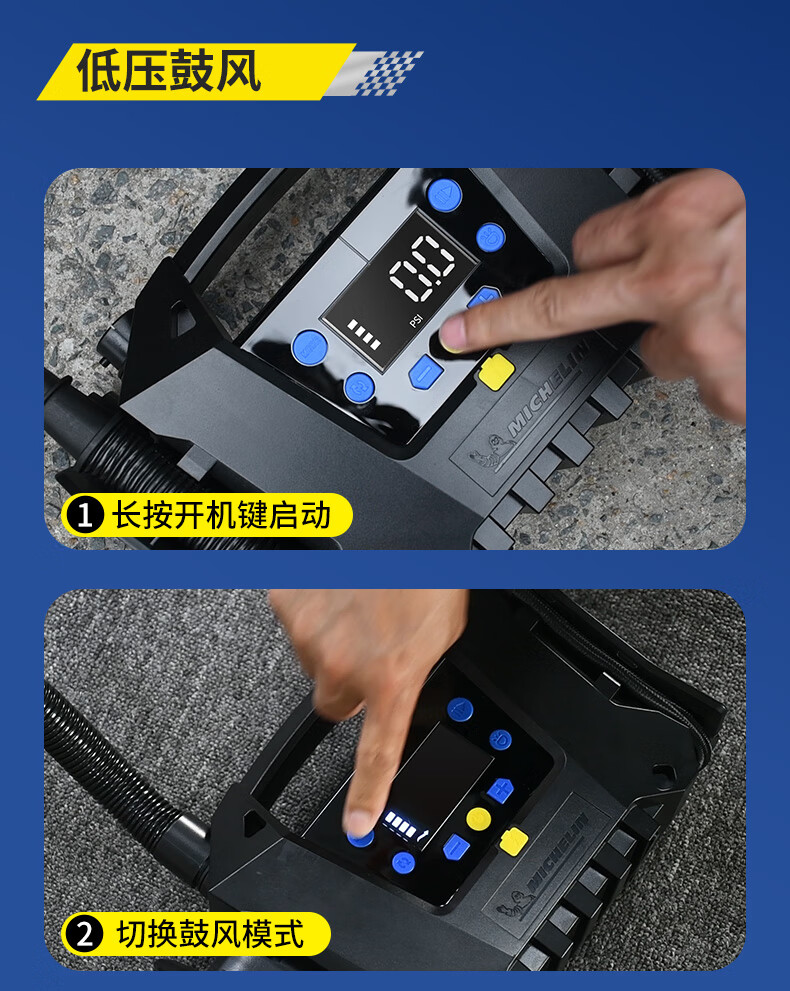 低压鼓风

0.0
PSI
MICHELIN

1 长按开机键启动

MICHELIN

2 切换鼓风模式