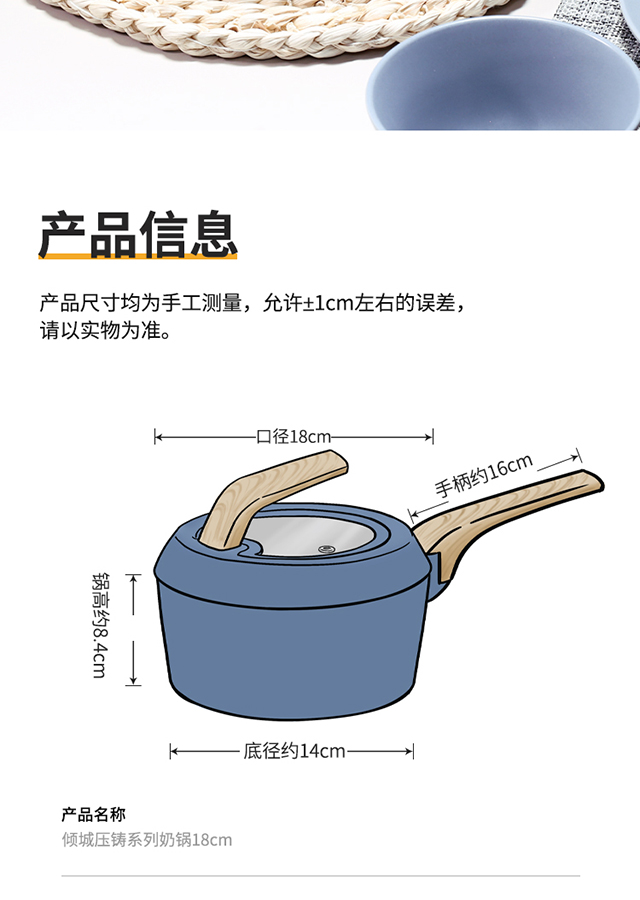 产品信息

产品尺寸均为手工测量，允许±1cm左右的误差，请以实物为准。

口径18cm

手柄约16cm

锅高约8.4cm

底径约14cm

产品名称
倾城压铸系列奶锅18cm