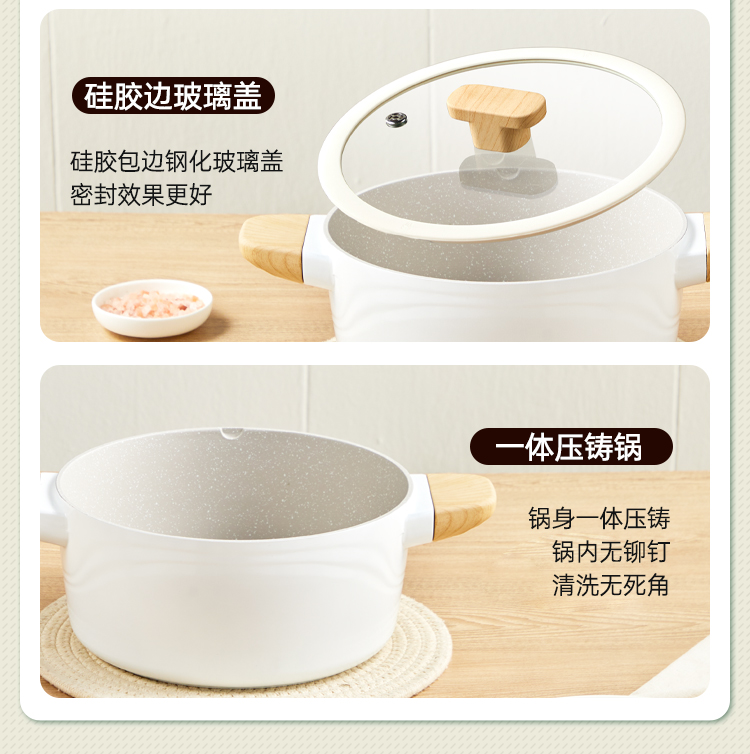 硅胶边玻璃盖

硅胶包边钢化玻璃盖
密封效果更好

一体压铸锅

锅身一体压铸
锅内无铆钉
清洗无死角